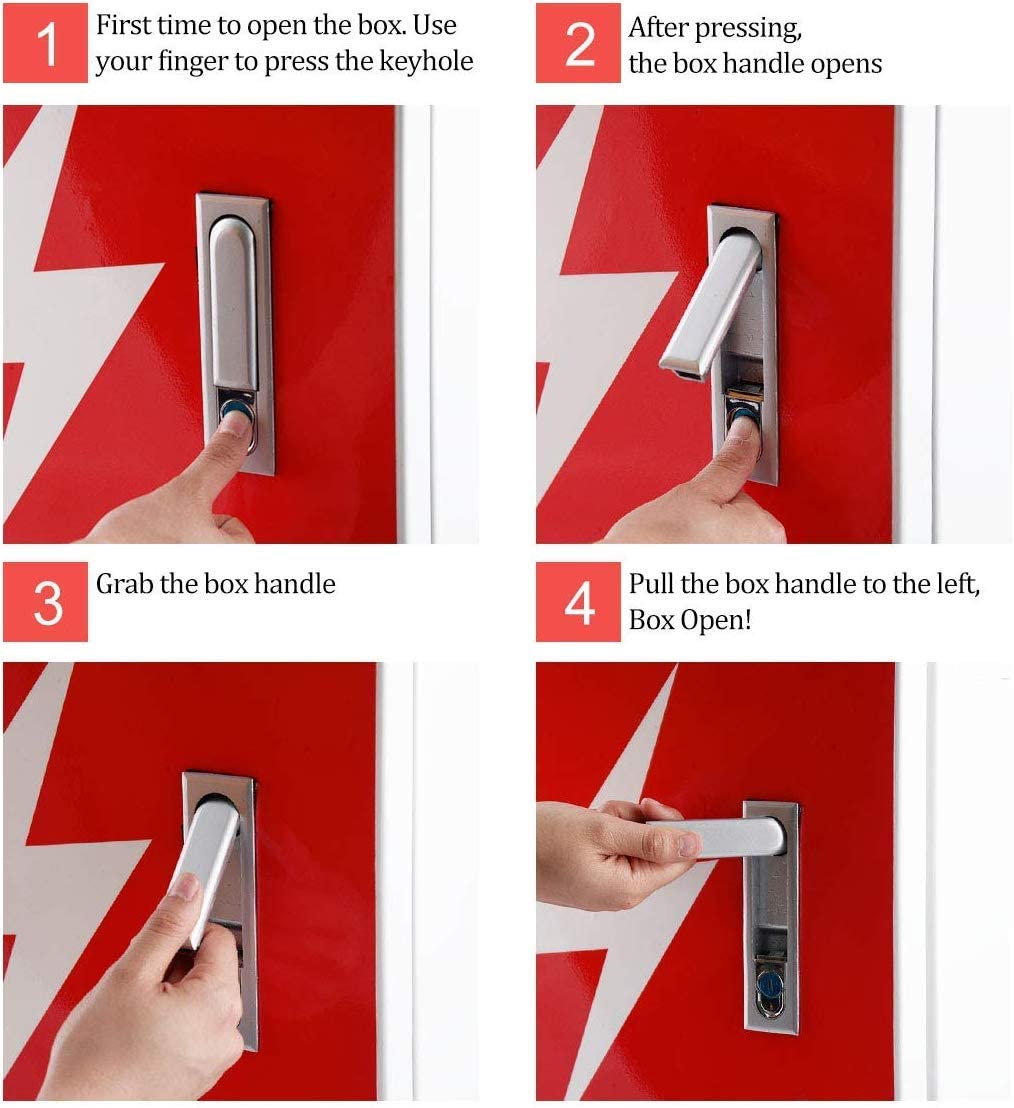 1 First time to open the box. Use your finger to press the keyhole

2 After pressing, the box handle opens

3 Grab the box handle

4 Pull the box handle to the left, Box Open!