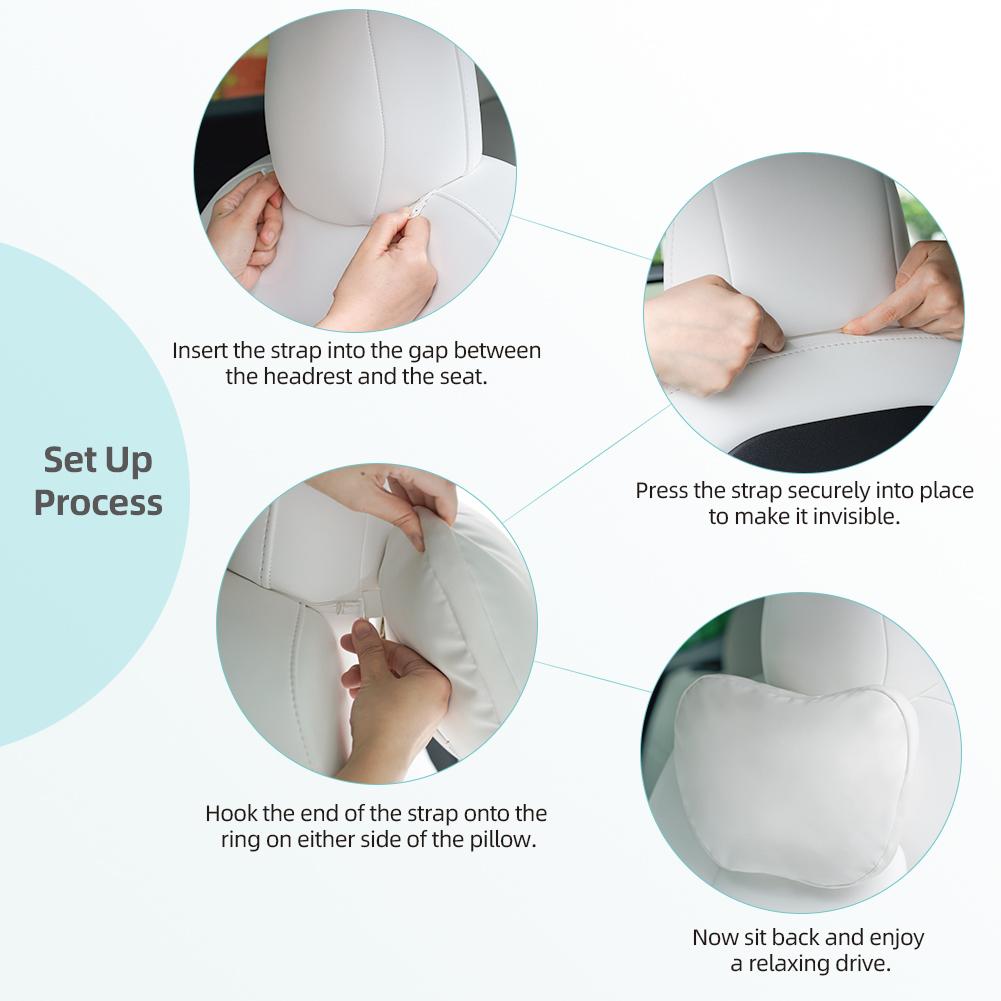 Set Up Process

Insert the strap into the gap between the headrest and the seat.

Press the strap securely into place to make it invisible.

Hook the end of the strap onto the ring on either side of the pillow.

Now sit back and enjoy a relaxing drive.