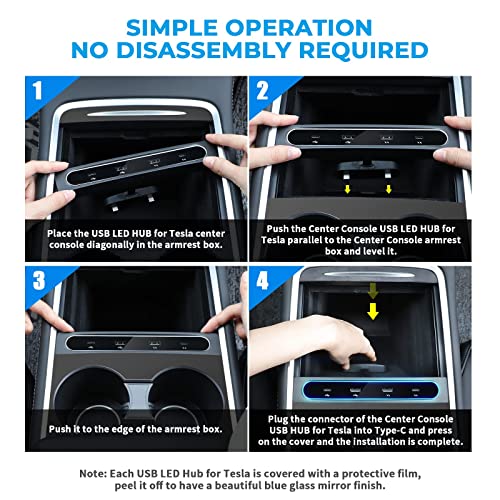 SIMPLE OPERATION
NO DISASSEMBLY REQUIRED

1

Place the USB LED HUB for Tesla center console diagonally in the armrest box.

2

Push the Center Console USB LED HUB for Tesla parallel to the Center Console armrest box and level it.

3

Push it to the edge of the armrest box.

4

Plug the connector of the Center Console USB HUB for Tesla into Type-C and press on the cover and the installation is complete.

Note: Each USB LED Hub for Tesla is covered with a protective film, peel it off to have a beautiful blue glass mirror finish.