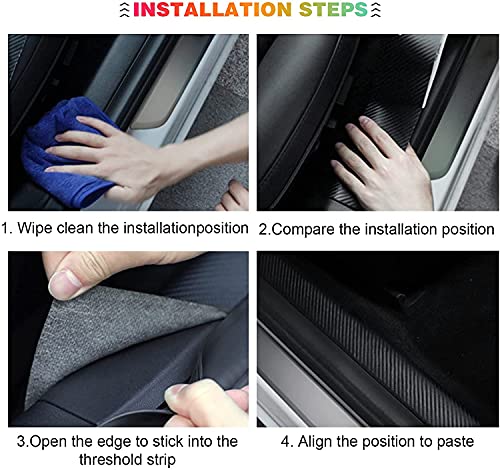 INSTALLATION STEPS

1. Wipe clean the installationposition

2.Compare the installation position

3.Open the edge to stick into the threshold strip

4. Align the position to paste