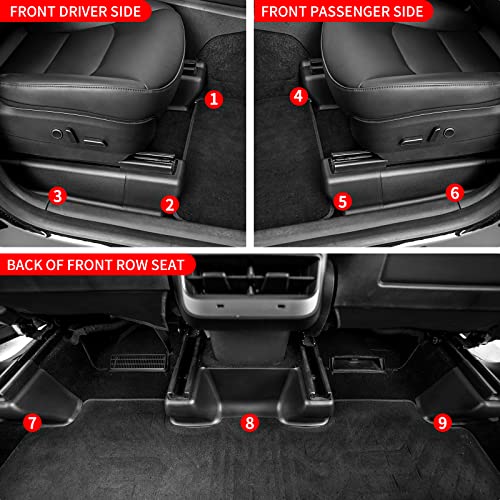 FRONT DRIVER SIDE

1

3

2

FRONT PASSENGER SIDE

4

5

6

BACK OF FRONT ROW SEAT

7

8

9