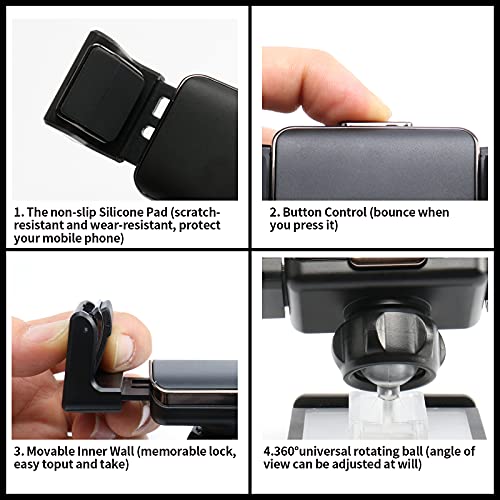 1. The non-slip Silicone Pad (scratch-resistant and wear-resistant, protect your mobile phone)

2. Button Control (bounce when you press it)

3. Movable Inner Wall (memorable lock, easy toput and take)

4.360°universal rotating ball (angle of view can be adjusted at will)