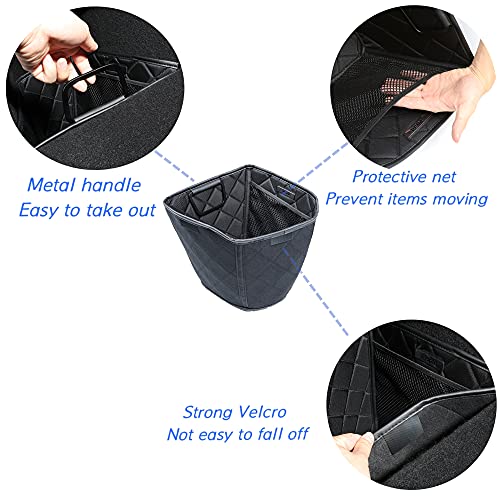 Metal handle
Easy to take out

Protective net
Prevent items moving

Strong Velcro
Not easy to fall off