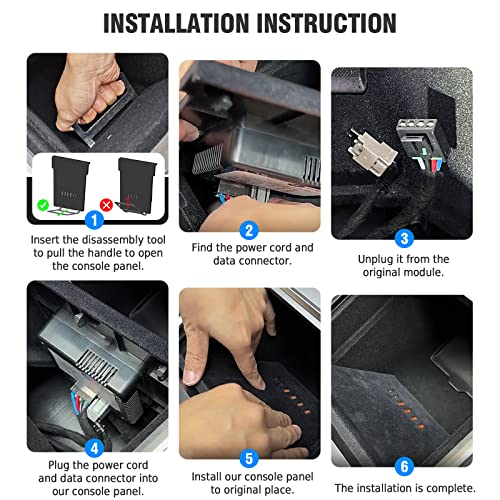 INSTALLATION INSTRUCTION

1
Insert the disassembly tool to pull the handle to open the console panel.

2
Find the power cord and data connector.

3
Unplug it from the original module.

4
Plug the power cord and data connector into our console panel.

5
Install our console panel to original place.

6
The installation is complete.