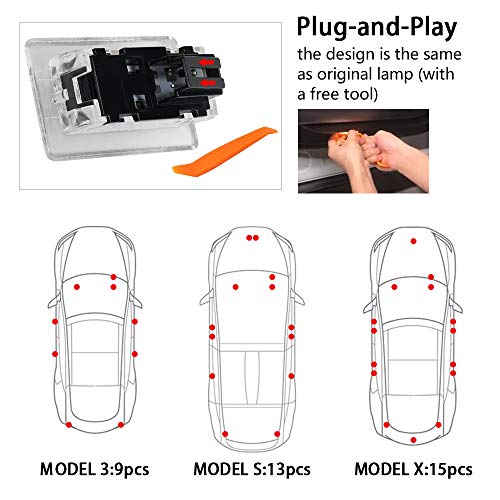 Plug-and-Play
the design is the same as original lamp (with a free tool)

MODEL 3:9pcs

MODEL S:13pcs

MODEL X:15pcs