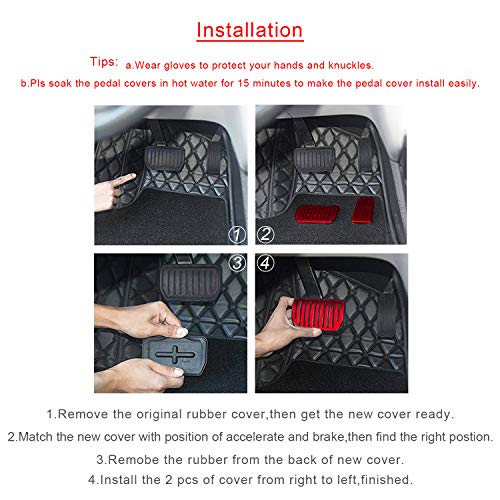 Installation

Tips: a.Wear gloves to protect your hands and knuckles.
b.Pls soak the pedal covers in hot water for 15 minutes to make the pedal cover install easily.

①

②

③

④

1.Remove the original rubber cover,then get the new cover ready.
2.Match the new cover with position of accelerate and brake,then find the right postion.
3.Remobe the rubber from the back of new cover.
4.Install the 2 pcs of cover from right to left,finished.