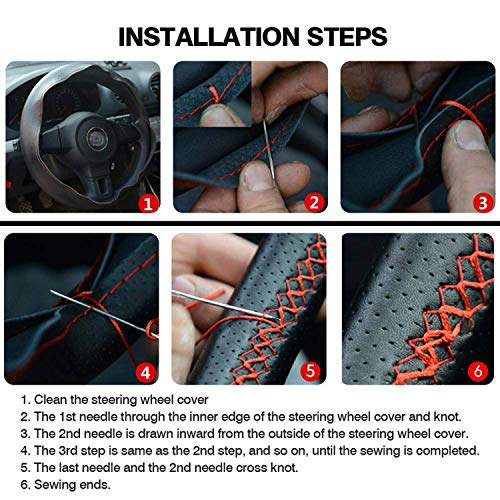 INSTALLATION STEPS

1

2

3

4

5

6

1. Clean the steering wheel cover
2. The 1st needle through the inner edge of the steering wheel cover and knot.
3. The 2nd needle is drawn inward from the outside of the steering wheel cover.
4. The 3rd step is same as the 2nd step, and so on, until the sewing is completed.
5. The last needle and the 2nd needle cross knot.
6. Sewing ends.