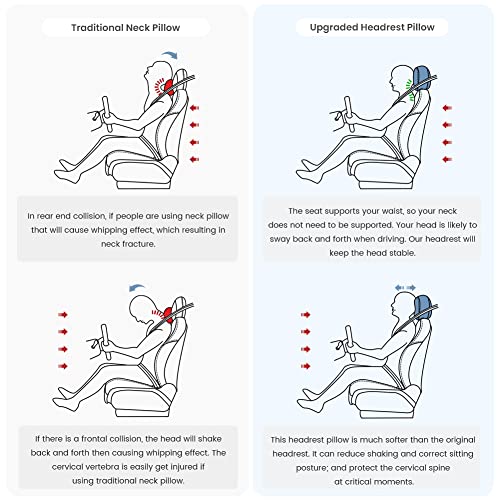 Traditional Neck Pillow

In rear end collision, if people are using neck pillow that will cause whipping effect, which resulting in neck fracture.

If there is a frontal collision, the head will shake back and forth then causing whipping effect. The cervical vertebra is easily get injured if using traditional neck pillow.

Upgraded Headrest Pillow

The seat supports your waist, so your neck does not need to be supported. Your head is likely to sway back and forth when driving. Our headrest will keep the head stable.

This headrest pillow is much softer than the original headrest. It can reduce shaking and correct sitting posture; and protect the cervical spine at critical moments.