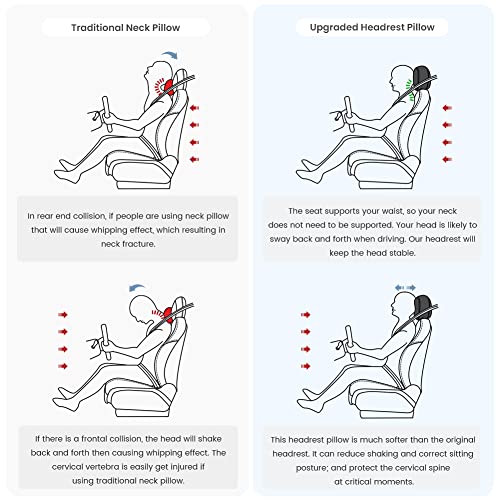 Traditional Neck Pillow

In rear end collision, if people are using neck pillow that will cause whipping effect, which resulting in neck fracture.

If there is a frontal collision, the head will shake back and forth then causing whipping effect. The cervical vertebra is easily get injured if using traditional neck pillow.

Upgraded Headrest Pillow

The seat supports your waist, so your neck does not need to be supported. Your head is likely to sway back and forth when driving. Our headrest will keep the head stable.

This headrest pillow is much softer than the original headrest. It can reduce shaking and correct sitting posture; and protect the cervical spine at critical moments.