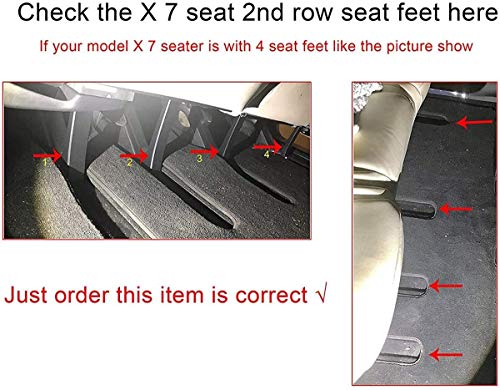 Check the X 7 seat 2nd row seat feet here

If your model X 7 seater is with 4 seat feet like the picture show

1

2

3

4

Just order this item is correct √