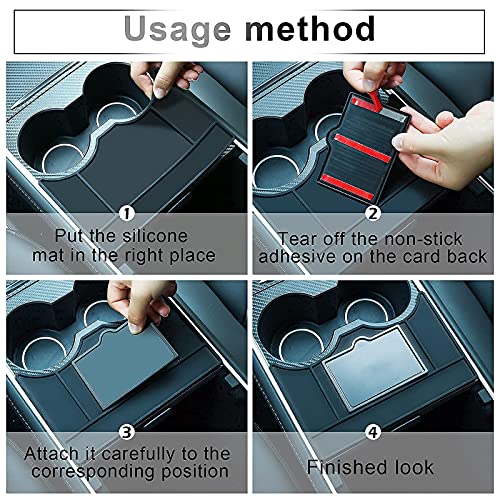 Usage method

1
Put the silicone mat in the right place

2
Tear off the non-stick adhesive on the card back

3
Attach it carefully to the corresponding position

4
Finished look