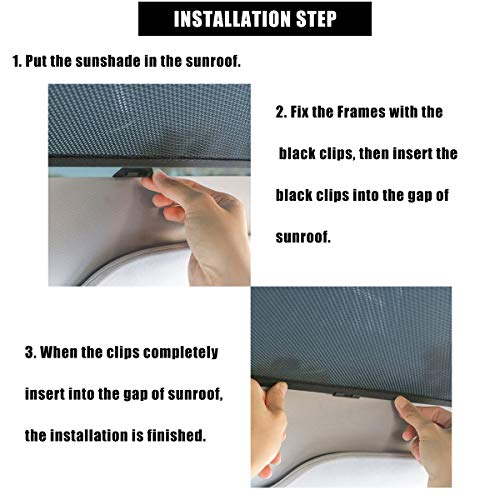 INSTALLATION STEP

1. Put the sunshade in the sunroof.

2. Fix the Frames with the black clips, then insert the black clips into the gap of sunroof.

3. When the clips completely insert into the gap of sunroof, the installation is finished.