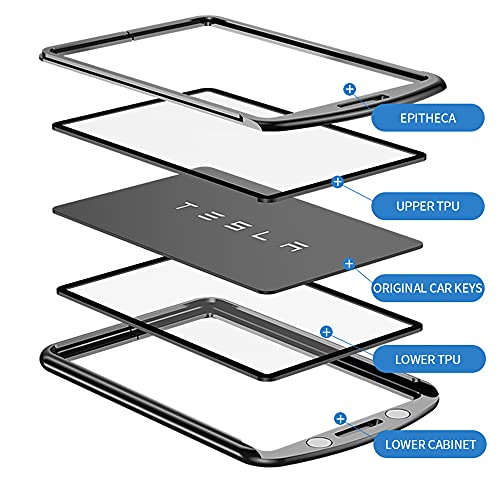 EPITHECA

UPPER TPU

TESLA

ORIGINAL CAR KEYS

LOWER TPU

LOWER CABINET