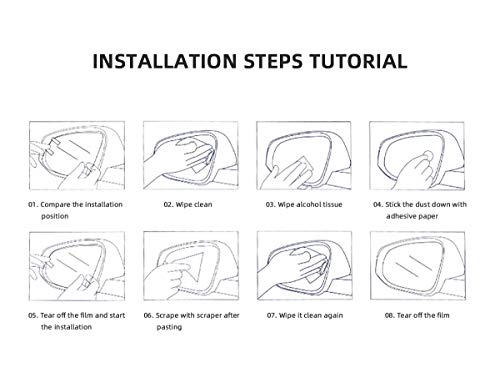 INSTALLATION STEPS TUTORIAL

01. Compare the installation position

02. Wipe clean

03. Wipe alcohol tissue

04. Stick the dust down with adhesive paper

05. Tear off the film and start the installation

06. Scrape with scraper after pasting

07. Wipe it clean again

08. Tear off the film