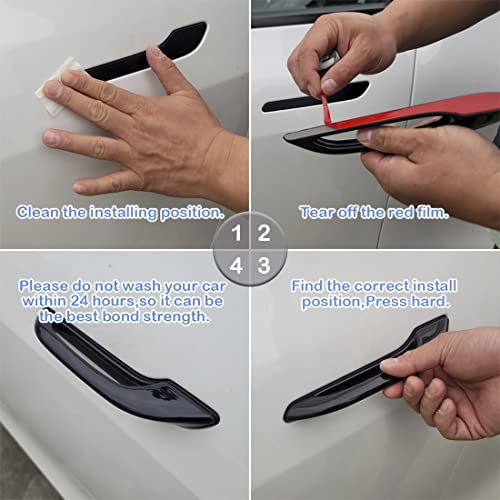 Clean the installing position.

Tear off the red film.

1 2
4 3

Please do not wash your car within 24 hours,so it can be the best bond strength.

Find the correct install position,Press hard.