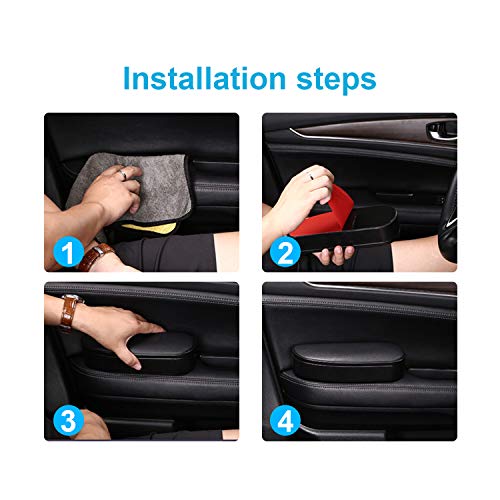 Installation steps

1

2

3

4