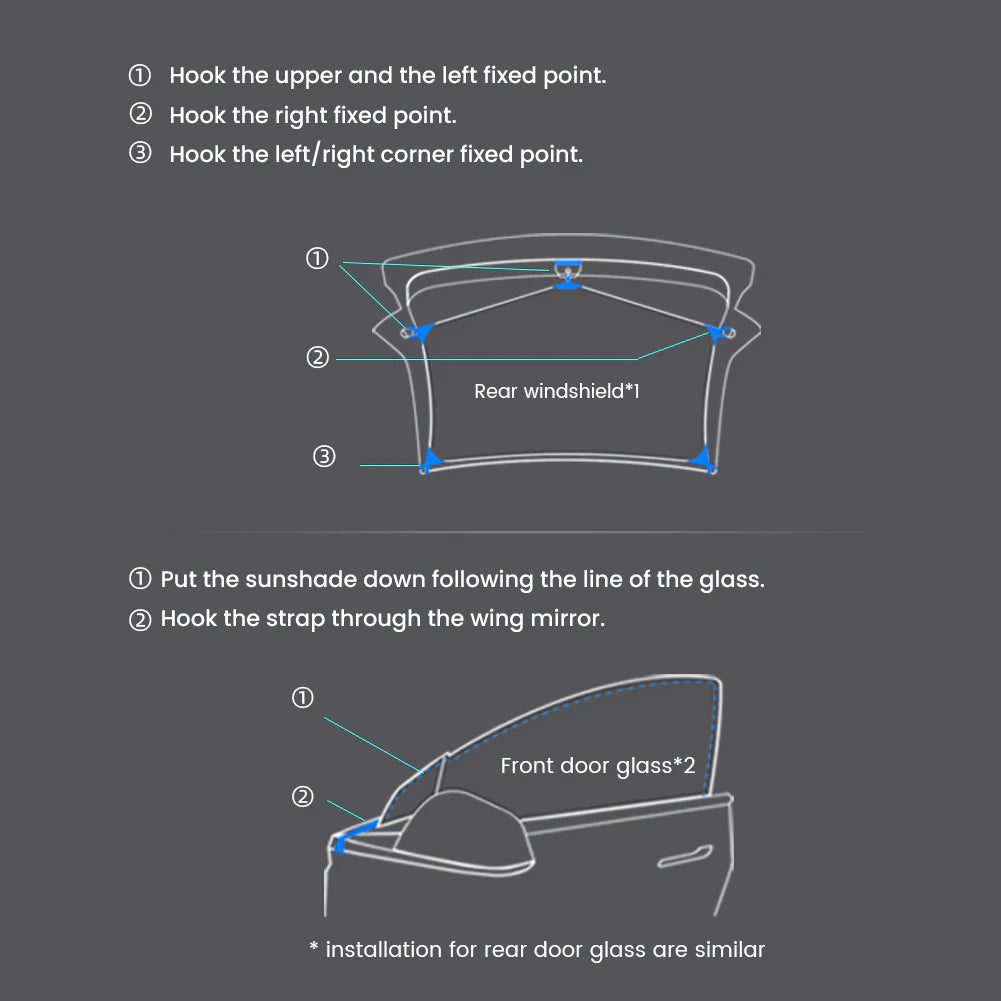 ① Hook the upper and the left fixed point.
② Hook the right fixed point.
③ Hook the left/right corner fixed point.

①

②

Rear windshield*1

③

① Put the sunshade down following the line of the glass.
② Hook the strap through the wing mirror.

①

Front door glass*2

②

* installation for rear door glass are similar